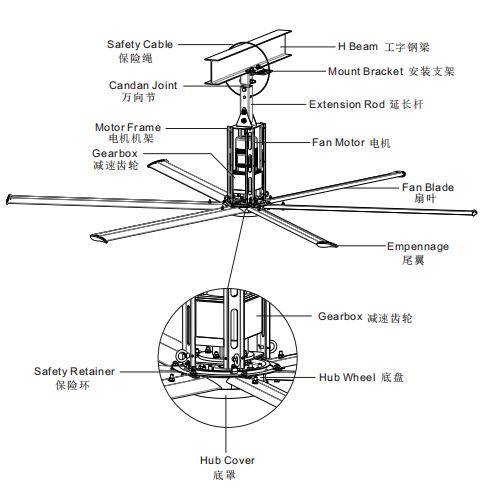 Safety Cable
保险绳

H Beam 工字钢梁

Mount Bracket 安装支架

Candan Joint
万向节

Extension Rod 延长杆

Motor Frame
电机机架

Fan Motor 电机

Gearbox
减速齿轮

Fan Blade
扇叶

Empennage
尾翼

Gearbox 减速齿轮

Safety Retainer
保险环

Hub Wheel 底盘

Hub Cover
底罩